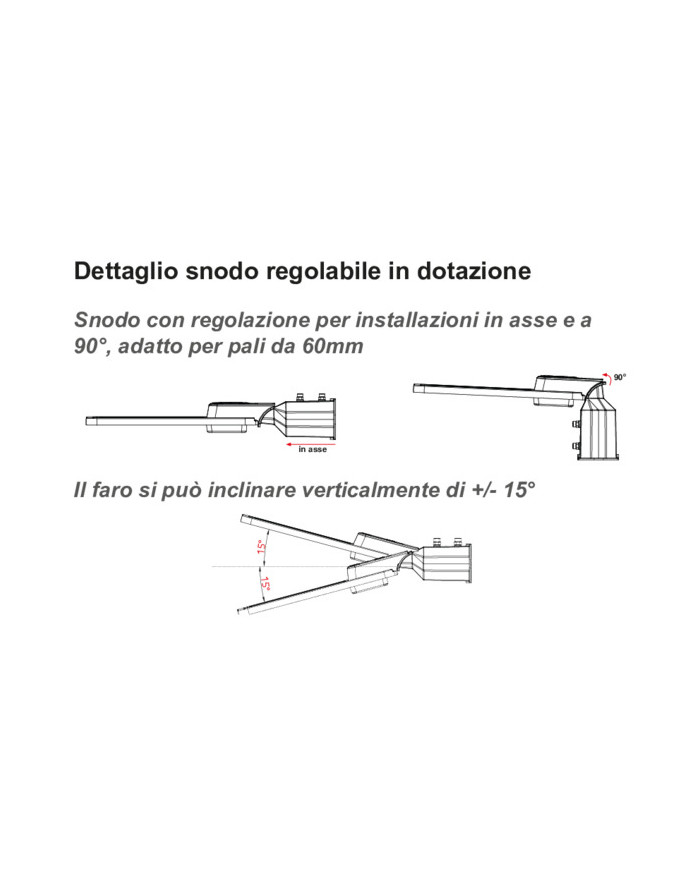 Dettaglio snodo regolabile in dotazione

Snodo con regolazione per installazioni in asse e a 90°, adatto per pali da 60mm

in asse

90°

Il faro si può inclinare verticalmente di +/- 15°

15°

15°