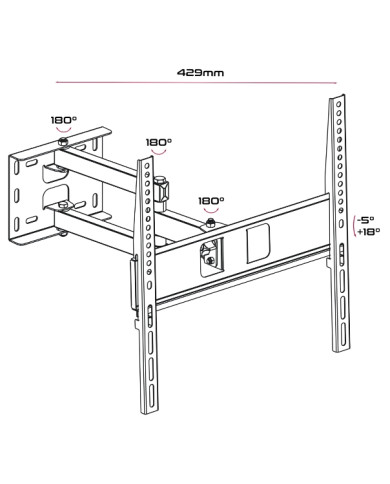 429mm

180°

180°

180°

-5°
+18°